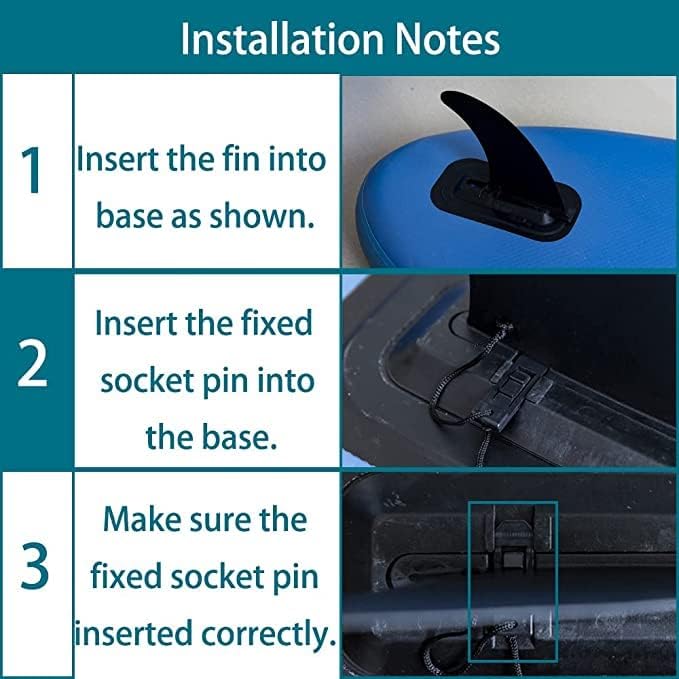 Installation Notes

1 Insert the fin into base as shown.

2 Insert the fixed socket pin into the base.

3 Make sure the fixed socket pin inserted correctly.